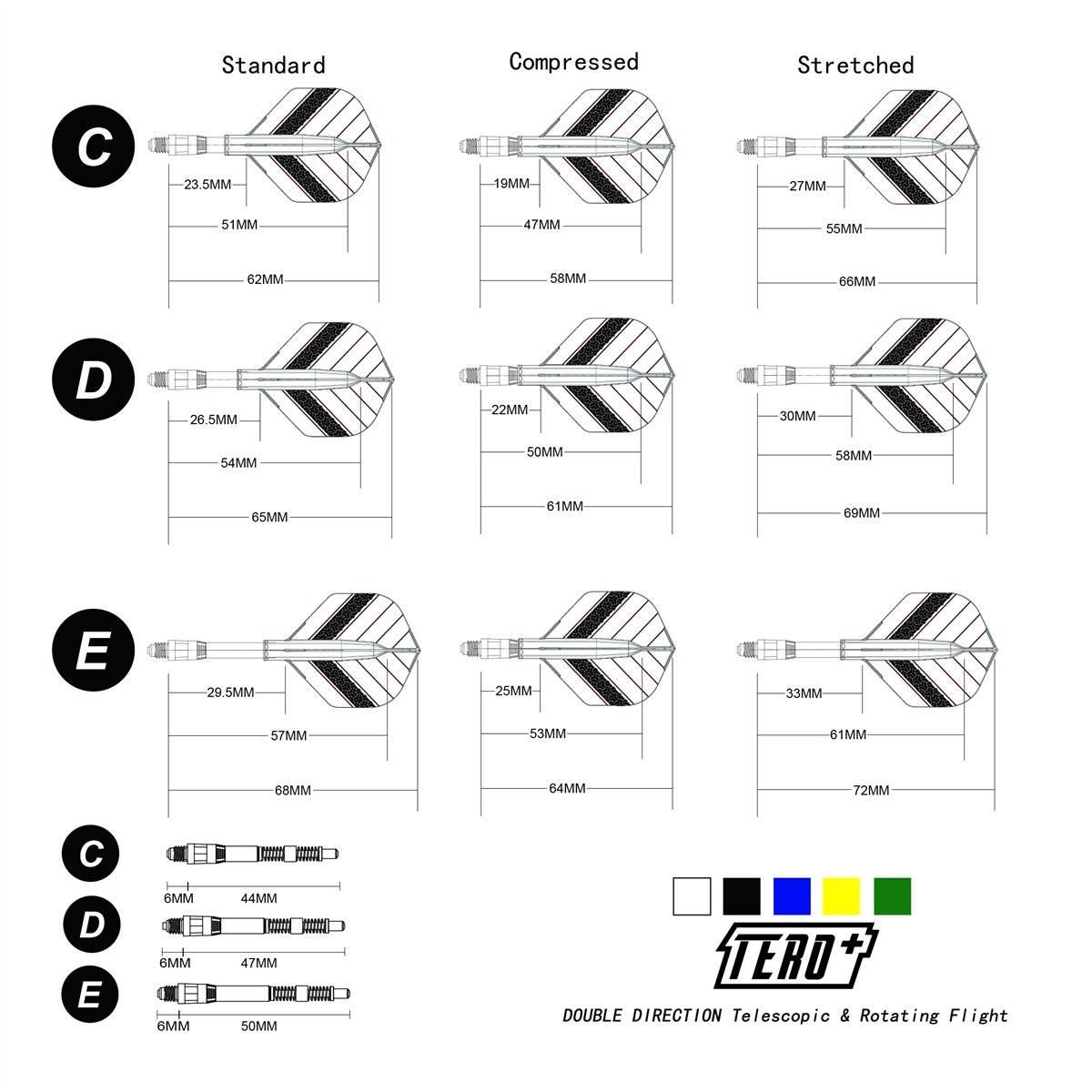 Standard

Compressed

Stretched

C

23.5MM

51MM

62MM

19MM

47MM

58MM

27MM

55MM

66MM

D

26.5MM

54MM

65MM

22MM

50MM

61MM

30MM

58MM

69MM

E

29.5MM

57MM

68MM

25MM

53MM

64MM

33MM

61MM

72MM

C

6MM 44MM

D

6MM 47MM

E

6MM 50MM

TERO+

DOUBLE DIRECTION Telescopic & Rotating Flight