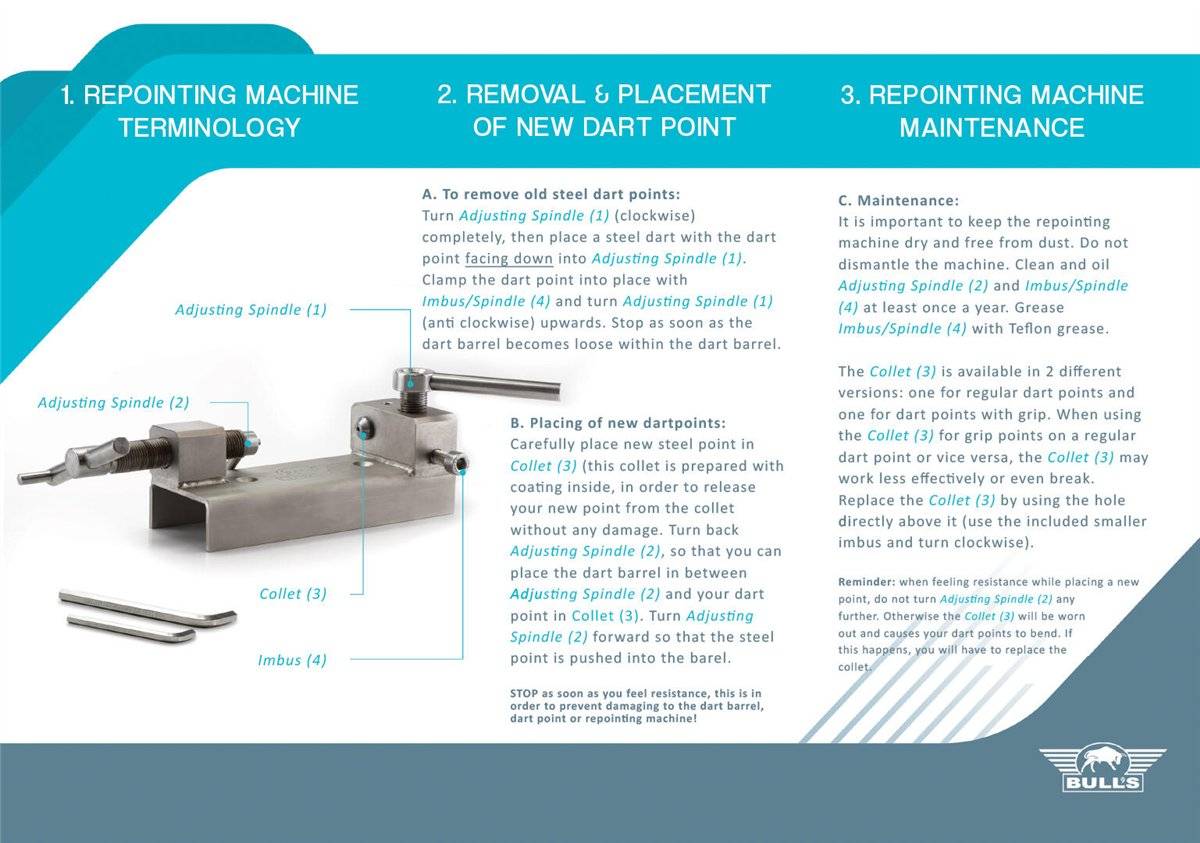 1. REPOINTING MACHINE TERMINOLOGY

Adjusting Spindle (1)

Adjusting Spindle (2)

Collet (3)

Imbus (4)

2. REMOVAL & PLACEMENT OF NEW DART POINT

A. To remove old steel dart points:
Turn Adjusting Spindle (1) (clockwise) completely, then place a steel dart with the dart point facing down into Adjusting Spindle (1). Clamp the dart point into place with Imbus/Spindle (4) and turn Adjusting Spindle (1) (anti clockwise) upwards. Stop as soon as the dart barrel becomes loose within the dart barrel.

B. Placing of new dartpoints:
Carefully place new steel point in Collet (3) (this collet is prepared with coating inside, in order to release your new point from the collet without any damage. Turn back Adjusting Spindle (2), so that you can place the dart barrel in between Adjusting Spindle (2) and your dart point in Collet (3). Turn Adjusting Spindle (2) forward so that the steel point is pushed into the barel.

STOP as soon as you feel resistance, this is in order to prevent damaging to the dart barrel, dart point or repointing machine!

3. REPOINTING MACHINE MAINTENANCE

C. Maintenance:
It is important to keep the repointing machine dry and free from dust. Do not dismantle the machine. Clean and oil Adjusting Spindle (2) and Imbus/Spindle (4) at least once a year. Grease Imbus/Spindle (4) with Teflon grease.

The Collet (3) is available in 2 different versions: one for regular dart points and one for dart points with grip. When using the Collet (3) for grip points on a regular dart point or vice versa, the Collet (3) may work less effectively or even break. Replace the Collet (3) by using the hole directly above it (use the included smaller imbus and turn clockwise).

Reminder: when feeling resistance while placing a new point, do not turn Adjusting Spindle (2) any further. Otherwise the Collet (3) will be worn out and causes your dart points to bend. If this happens, you will have to replace the collet.

BULL'S